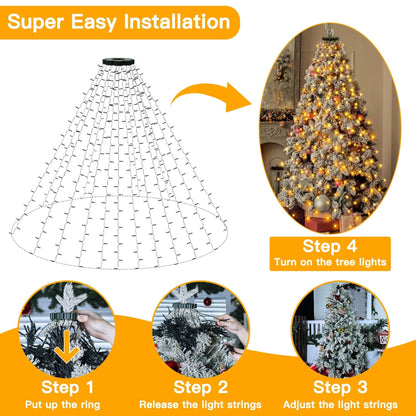 Super Easy Installation

Step 4
Turn on the tree lights

Step 1
Put up the ring

Step 2
Release the light strings

Step 3
Adjust the light strings